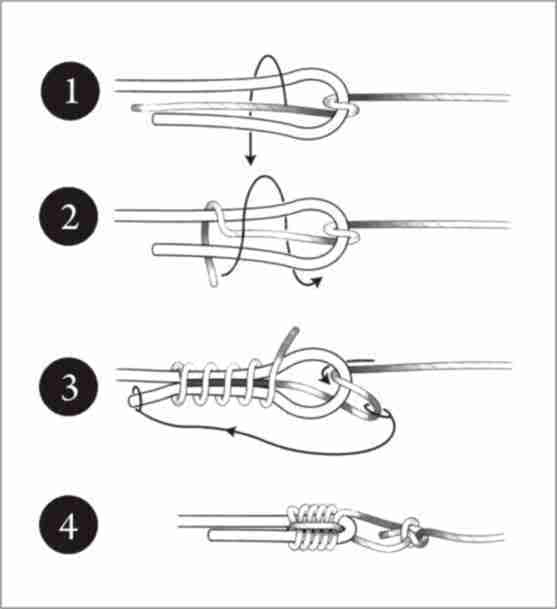 1

2

3

4